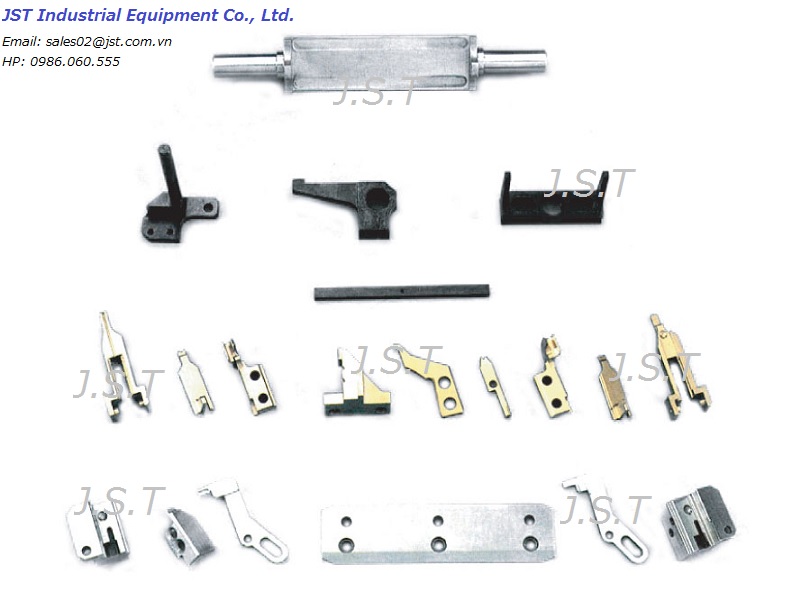 JST Industrial Equipment Co., Ltd.

Email: sales02@jst.com.vn
HP: 0986.060.555

J.S.T

J.S.T

J.S.T

J.S.T

J.S.T

J.S.T

J.S.T